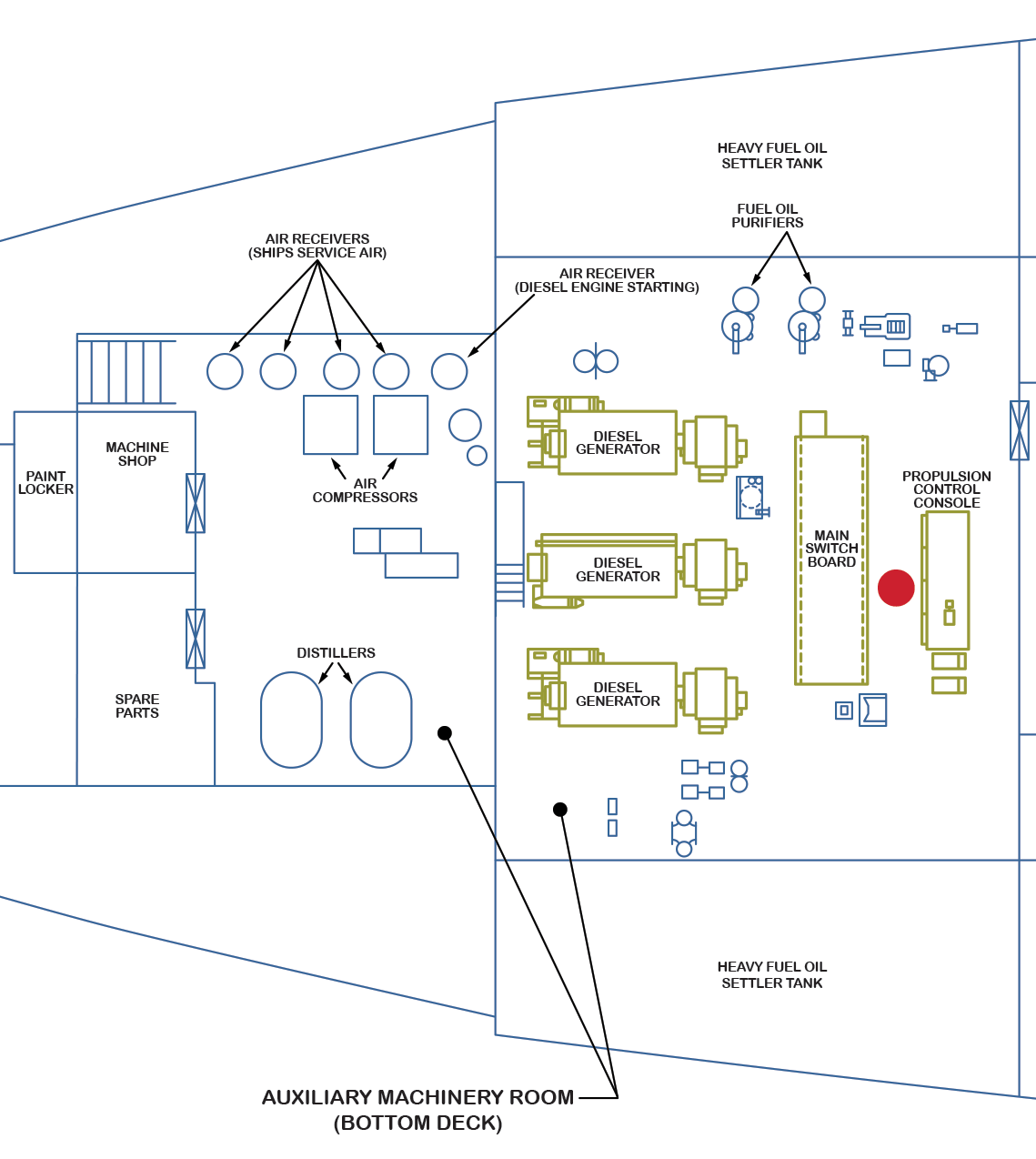 HEAVY FUEL OIL SETTLER TANK

FUEL OIL PURIFIERS

AIR RECEIVERS (SHIPS SERVICE AIR)

AIR RECEIVER (DIESEL ENGINE STARTING)

PAINT LOCKER

MACHINE SHOP

AIR COMPRESSORS

DIESEL GENERATOR

DIESEL GENERATOR

DIESEL GENERATOR

MAIN SWITCH BOARD

PROPULSION CONTROL CONSOLE

DISTILLERS

SPARE PARTS

HEAVY FUEL OIL SETTLER TANK

AUXILIARY MACHINERY ROOM (BOTTOM DECK)